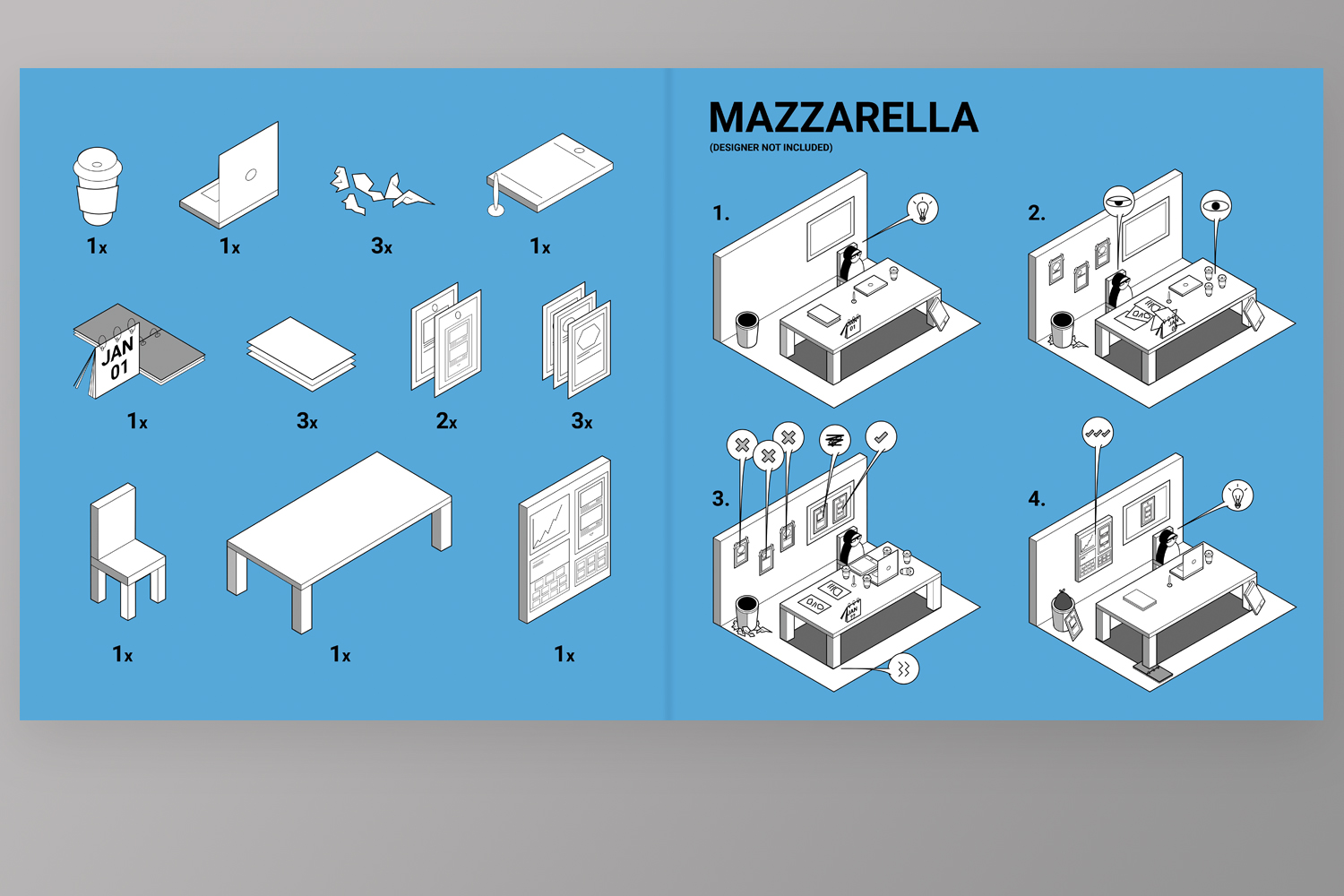 1x 1x 3x 1x

JAN 01

1x 3x 2x 3x

1x 1x 1x

MAZZARELLA
(DESIGNER NOT INCLUDED)

1.

2.

3.

4.